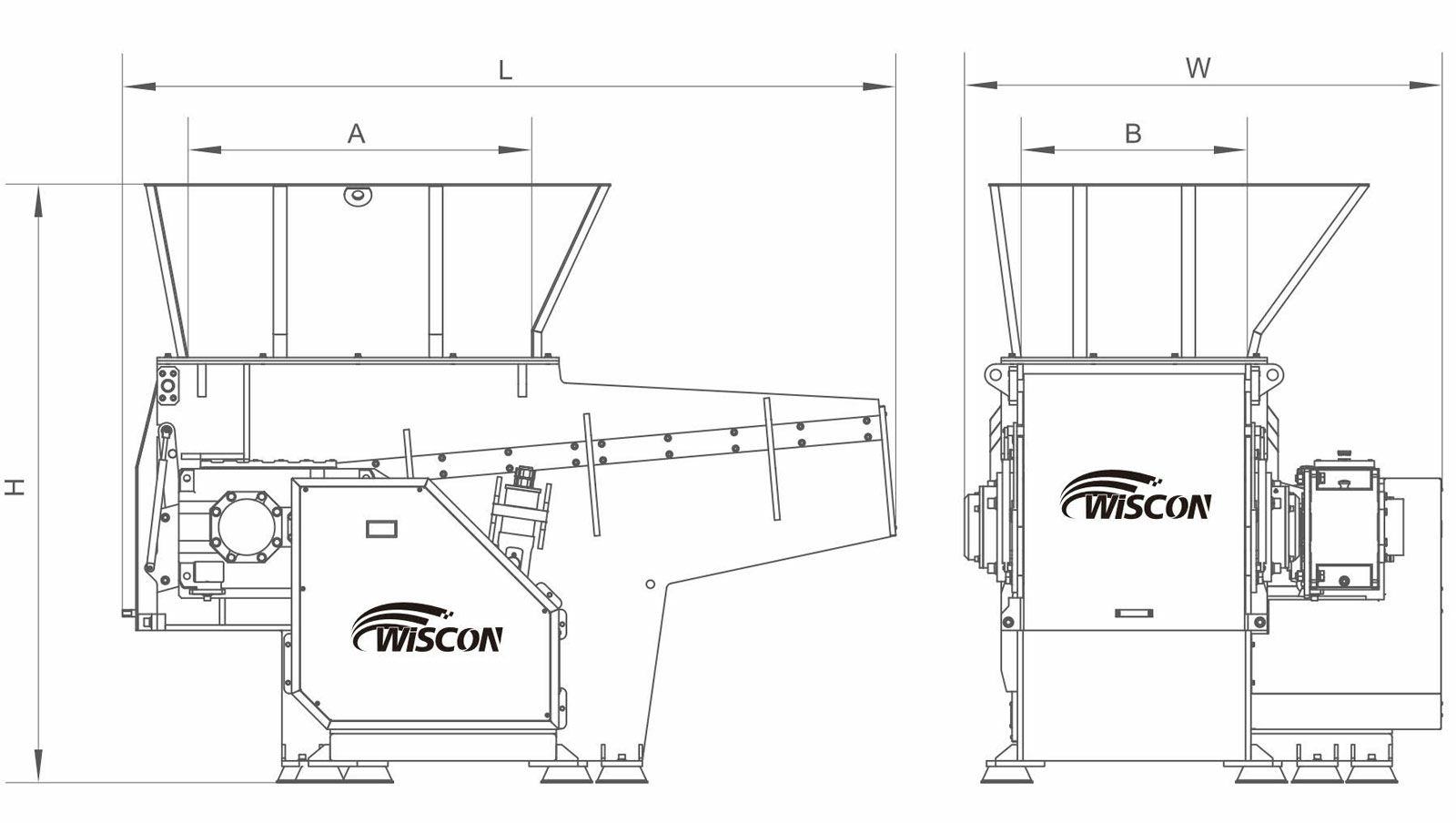 L

A

H

WISCON

W

B

WISCON